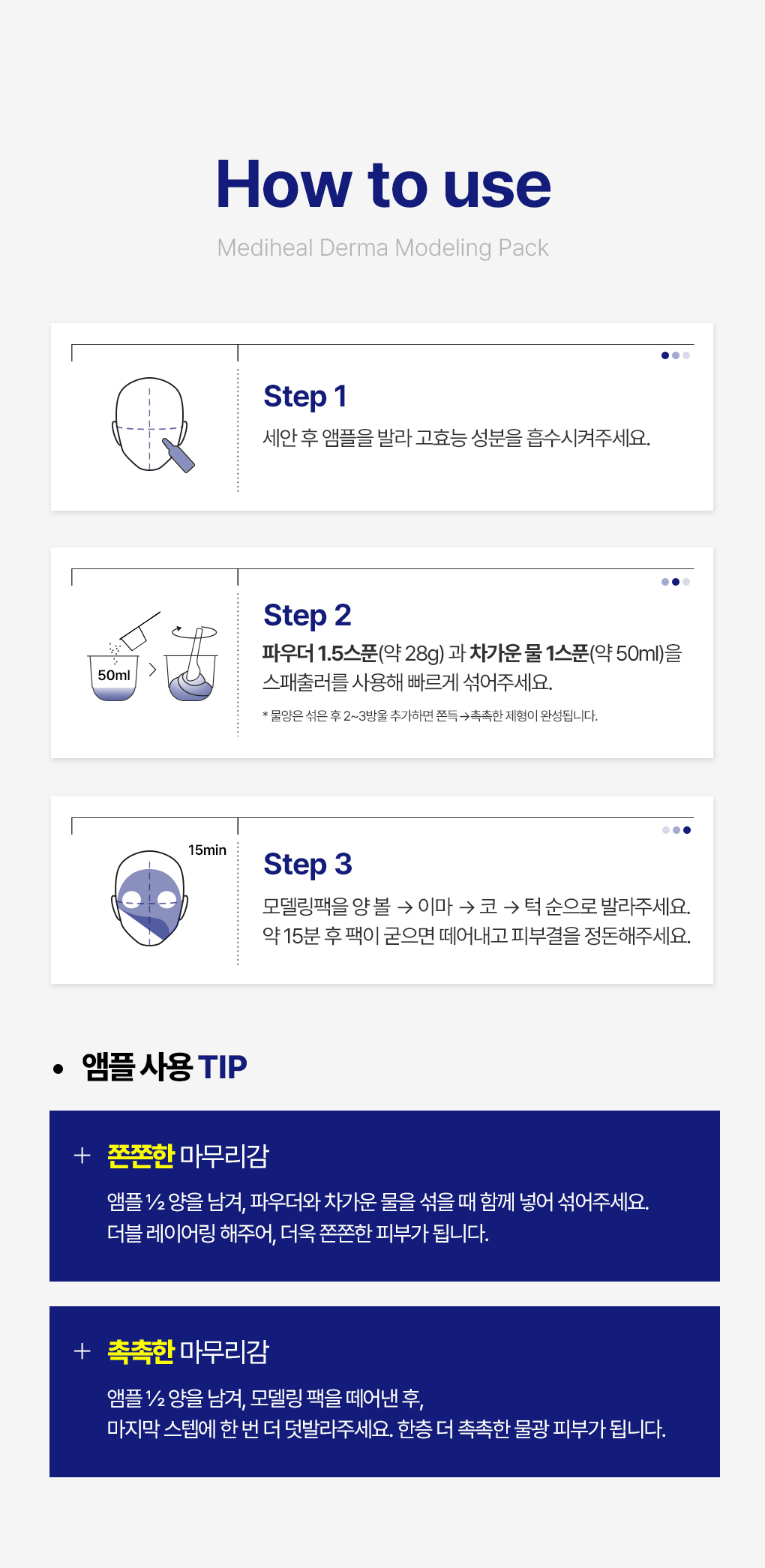 How to use

Mediheal Derma Modeling Pack

Step 1

세안 후 앰플을 발라 고효능 성분을 흡수시켜주세요.

50ml

Step 2

파우더 1.5스푼(약 28g) 과 차가운 물 1스푼(약 50ml)을 스패출러를 사용해 빠르게 섞어주세요.

* 물양은 섞은 후 2~3방울 추가하면 쫀득→촉촉한 제형이 완성됩니다.

15min

Step 3

모델링팩을 양 볼 → 이마 → 코 → 턱 순으로 발라주세요. 약 15분 후 팩이 굳으면 떼어내고 피부결을 정돈해주세요.

• 앰플 사용 TIP

+ 쫀쫀한 마무리감

앰플 ½ 양을 남겨, 파우더와 차가운 물을 섞을 때 함께 넣어 섞어주세요. 더블 레이어링 해주어, 더욱 쫀쫀한 피부가 됩니다.

+ 촉촉한 마무리감

앰플 ½ 양을 남겨, 모델링 팩을 떼어낸 후, 마지막 스텝에 한 번 더 덧발라주세요. 한층 더 촉촉한 물광 피부가 됩니다.